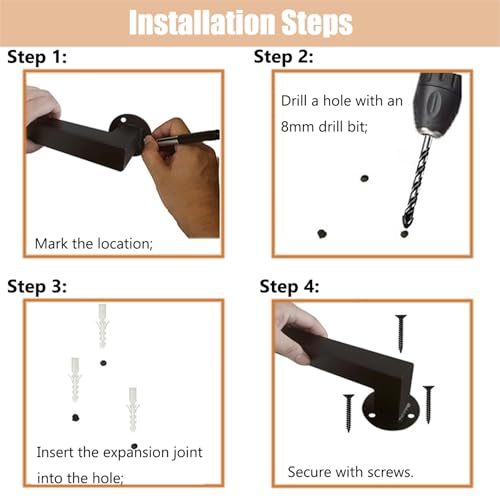 Installation Steps

Step 1:

Mark the location;

Step 2:

Drill a hole with an 8mm drill bit;

Step 3:

Insert the expansion joint into the hole;

Step 4:

Secure with screws.