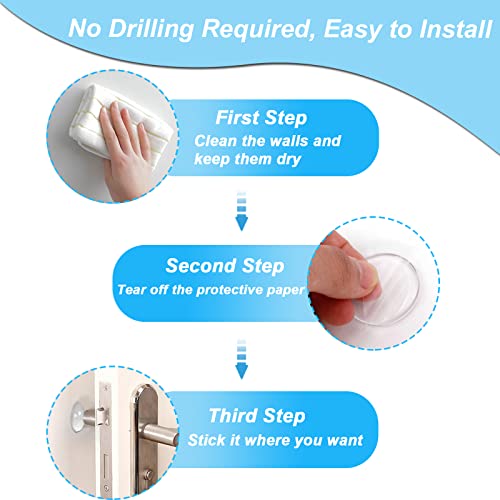 No Drilling Required, Easy to Install

First Step
Clean the walls and keep them dry

Second Step
Tear off the protective paper

Third Step
Stick it where you want