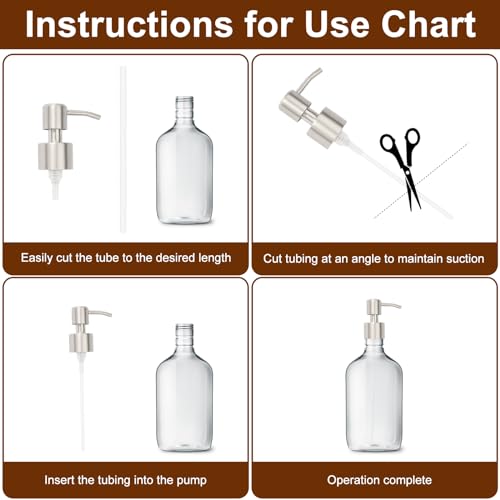 Instructions for Use Chart

Easily cut the tube to the desired length

Cut tubing at an angle to maintain suction

Insert the tubing into the pump

Operation complete