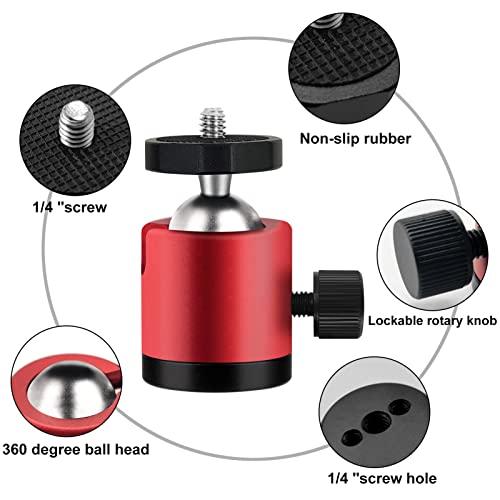 Non-slip rubber

1/4 "screw

Lockable rotary knob

360 degree ball head

1/4 "screw hole