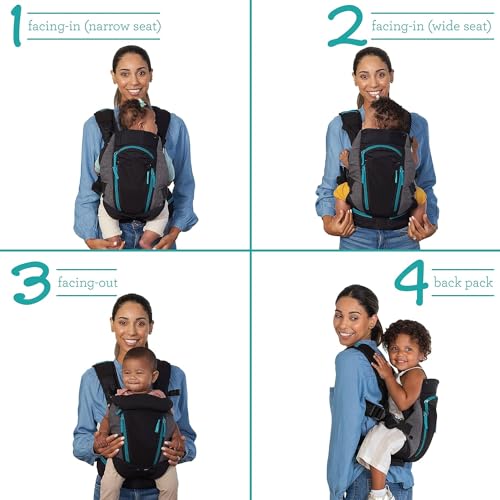 1 facing-in (narrow seat)

2 facing-in (wide seat)

3 facing-out

4 back pack