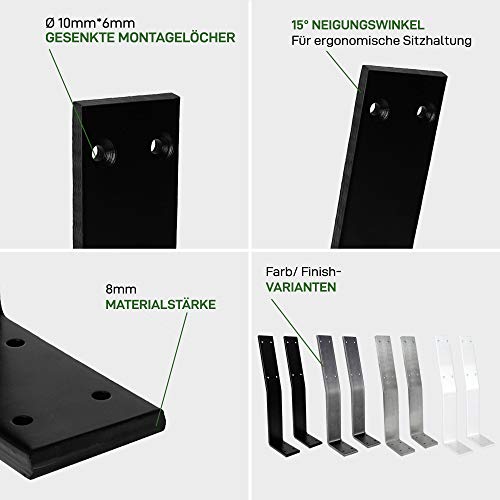 Ø 10mm*6mm
GESENKTE MONTAGELÖCHER

15° NEIGUNGSWINKEL
Für ergonomische Sitzhaltung

8mm
MATERIALSTÄRKE

Farb/ Finish-
VARIANTEN