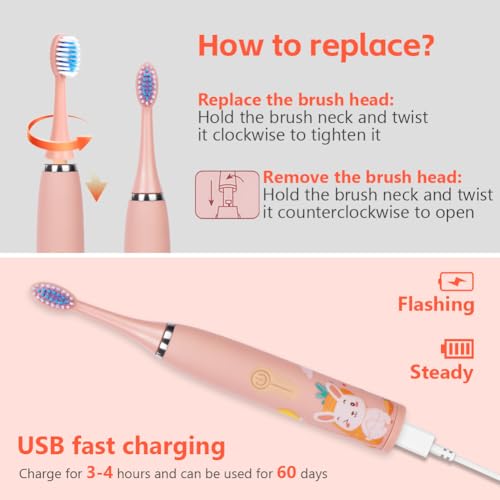 How to replace?

Replace the brush head:
Hold the brush neck and twist it clockwise to tighten it

Remove the brush head:
Hold the brush neck and twist it counterclockwise to open

Flashing

Steady

USB fast charging
Charge for 3-4 hours and can be used for 60 days