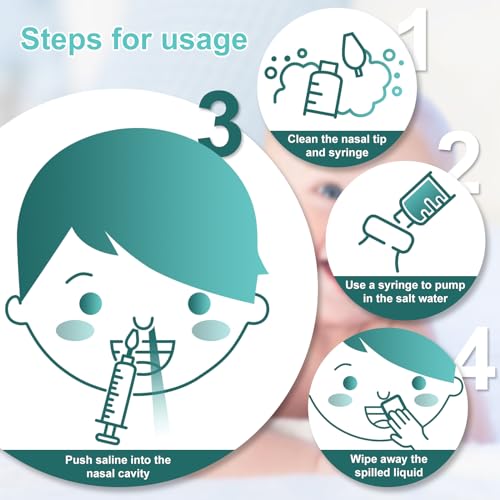 Steps for usage

1

Clean the nasal tip and syringe

2

Use a syringe to pump in the salt water

3

Push saline into the nasal cavity

4

Wipe away the spilled liquid