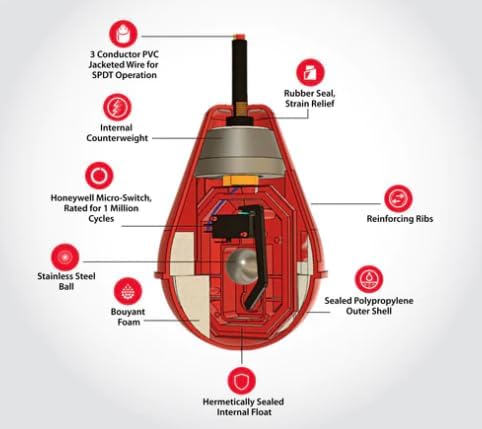 3 Conductor PVC Jacketed Wire for SPDT Operation

Rubber Seal, Strain Relief

Internal Counterweight

Honeywell Micro-Switch, Rated for 1 Million Cycles

Reinforcing Ribs

Stainless Steel Ball

Bouyant Foam

Sealed Polypropylene Outer Shell

Hermetically Sealed Internal Float