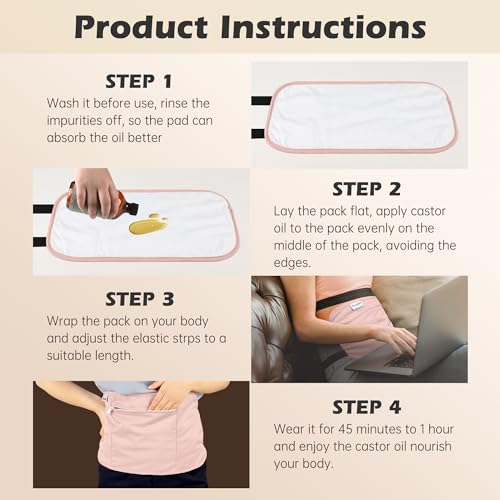 Product Instructions

STEP 1
Wash it before use, rinse the impurities off, so the pad can absorb the oil better

STEP 2
Lay the pack flat, apply castor oil to the pack evenly on the middle of the pack, avoiding the edges.

STEP 3
Wrap the pack on your body and adjust the elastic strps to a suitable length.

STEP 4
Wear it for 45 minutes to 1 hour and enjoy the castor oil nourish your body.