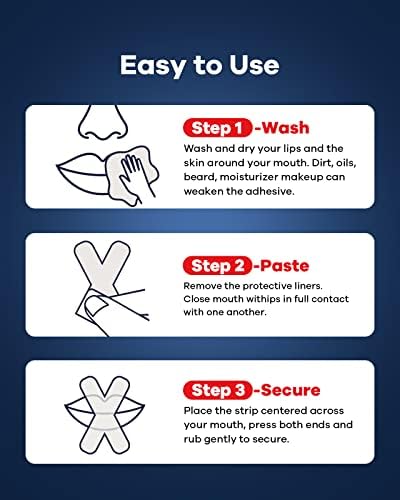 Easy to Use

Step 1 -Wash
Wash and dry your lips and the skin around your mouth. Dirt, oils, beard, moisturizer makeup can weaken the adhesive.

Step 2 -Paste
Remove the protective liners. Close mouth withips in full contact with one another.

Step 3 -Secure
Place the strip centered across your mouth, press both ends and rub gently to secure.