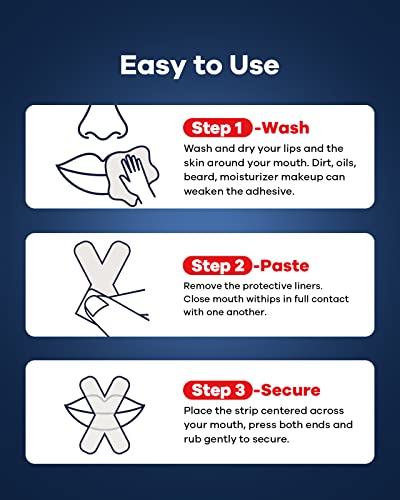 Easy to Use

Step 1 -Wash
Wash and dry your lips and the skin around your mouth. Dirt, oils, beard, moisturizer makeup can weaken the adhesive.

Step 2 -Paste
Remove the protective liners. Close mouth withips in full contact with one another.

Step 3 -Secure
Place the strip centered across your mouth, press both ends and rub gently to secure.