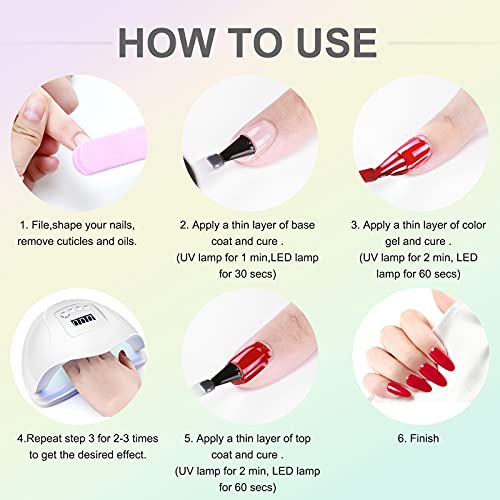 HOW TO USE

1. File,shape your nails, remove cuticles and oils.

2. Apply a thin layer of base coat and cure . (UV lamp for 1 min,LED lamp for 30 secs)

3. Apply a thin layer of color gel and cure . (UV lamp for 2 min, LED lamp for 60 secs)

4.Repeat step 3 for 2-3 times to get the desired effect.

5. Apply a thin layer of top coat and cure . (UV lamp for 2 min, LED lamp for 60 secs)

6. Finish