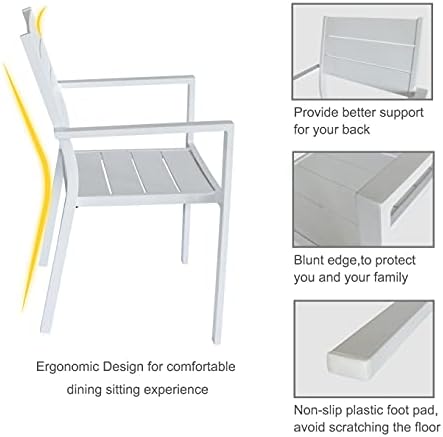 Ergonomic Design for comfortable dining sitting experience

Provide better support for your back

Blunt edge,to protect you and your family

Non-slip plastic foot pad, avoid scratching the floor