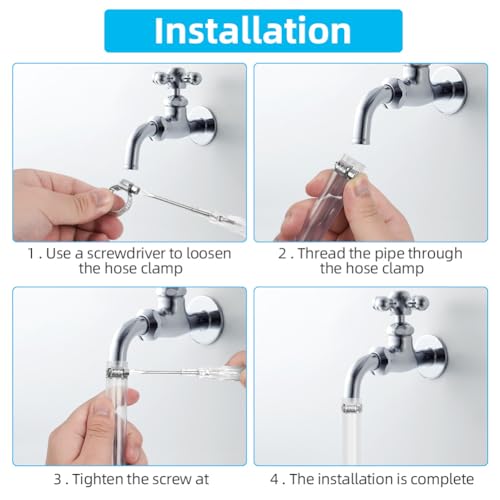 Installation

1 . Use a screwdriver to loosen the hose clamp

2 . Thread the pipe through the hose clamp

3 . Tighten the screw at

4 . The installation is complete