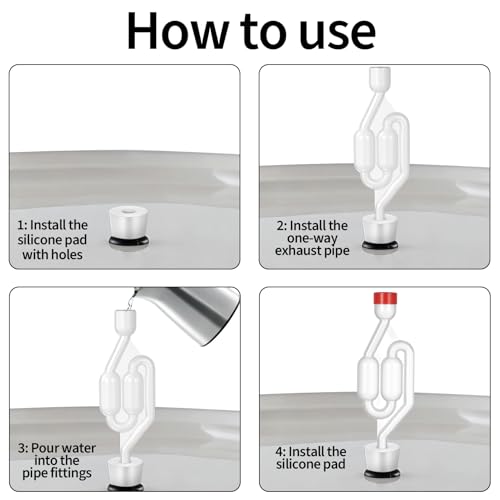 How to use

1: Install the silicone pad with holes

2: Install the one-way exhaust pipe

3: Pour water into the pipe fittings

4: Install the silicone pad