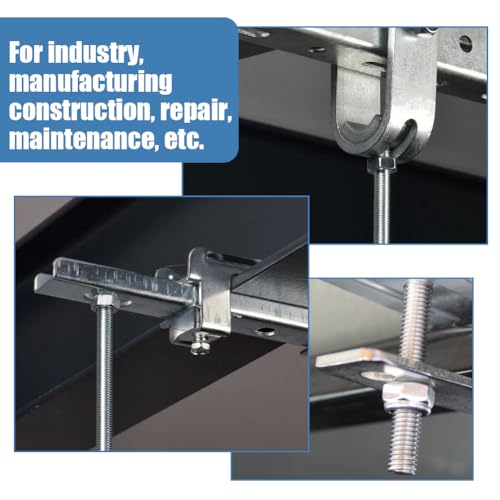 For industry, manufacturing construction, repair, maintenance, etc.