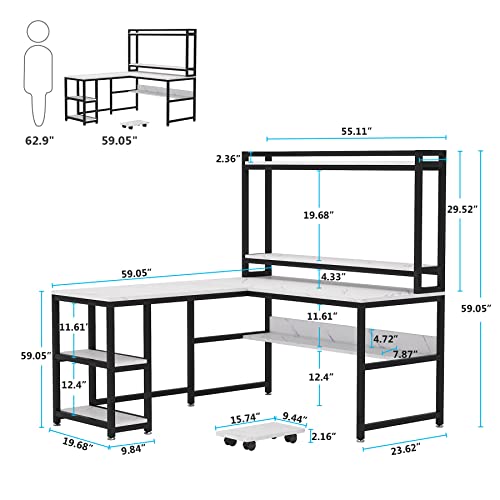 62.9"
59.05"
55.11"
2.36"
19.68"
29.52"
59.05"
4.33"
59.05"
11.61"
11.61"
4.72"
7.87"
59.05"
12.4"
12.4"
15.74"
9.44"
2.16"
19.68"
9.84"
23.62"