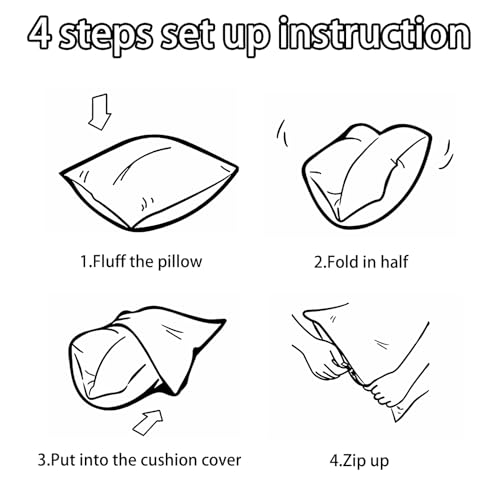 4 steps set up instruction

1.Fluff the pillow

2.Fold in half

3.Put into the cushion cover

4.Zip up