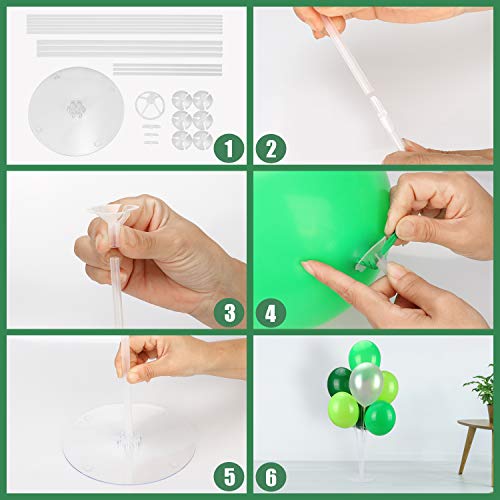 1
2
3
4
5
6