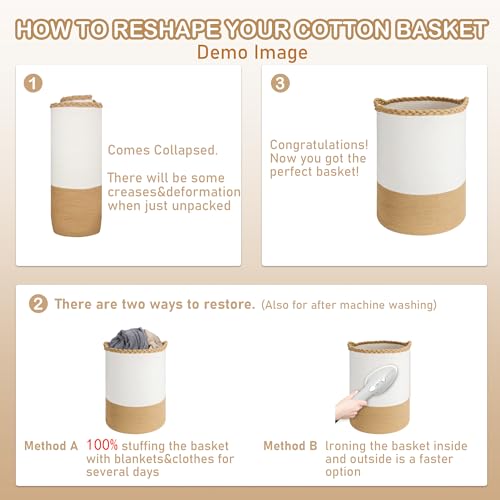 HOW TO RESHAPE YOUR COTTON BASKET
Demo Image

1

Comes Collapsed.

There will be some creases&deformation when just unpacked

3

Congratulations! Now you got the perfect basket!

2 There are two ways to restore. (Also for after machine washing)

Method A 100% stuffing the basket with blankets&clothes for several days

Method B Ironing the basket inside and outside is a faster option