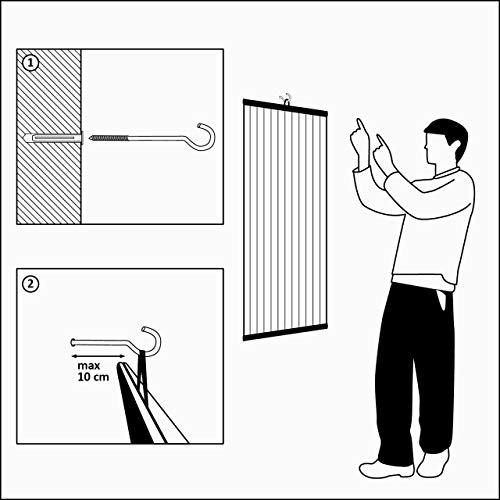 1

2

max
10 cm