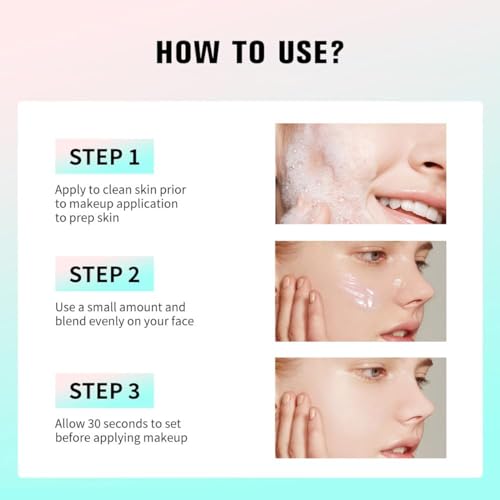 HOW TO USE?

STEP 1

Apply to clean skin prior to makeup application to prep skin

STEP 2

Use a small amount and blend evenly on your face

STEP 3

Allow 30 seconds to set before applying makeup