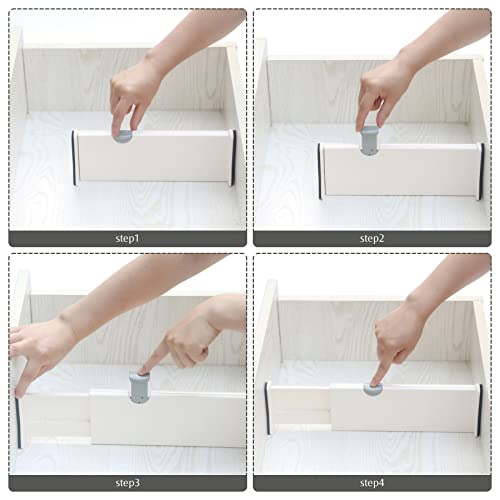 step1

step2

step3

step4