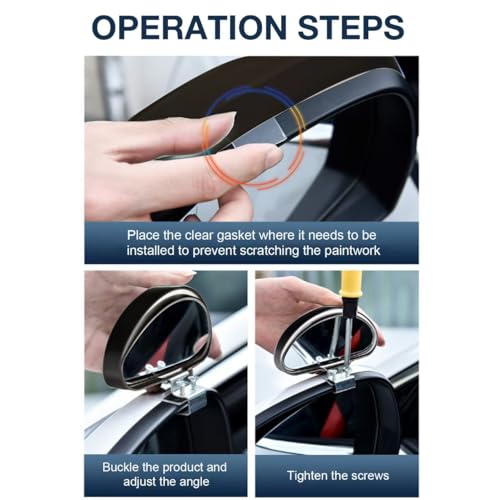 OPERATION STEPS

Place the clear gasket where it needs to be installed to prevent scratching the paintwork

Buckle the product and adjust the angle

Tighten the screws