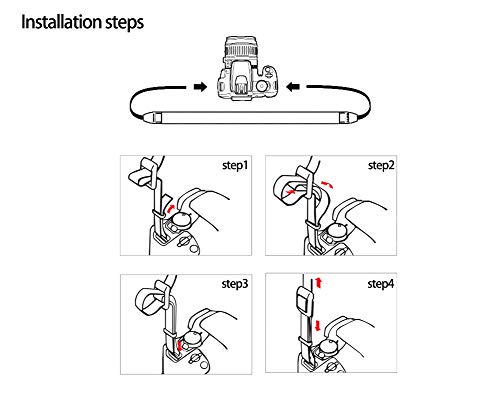 Installation steps

step1

step2

step3

step4