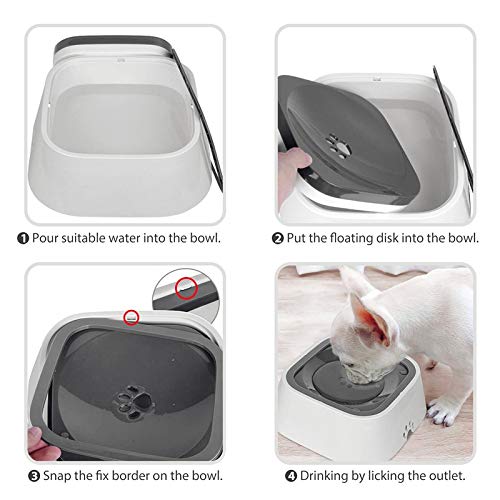 ❶ Pour suitable water into the bowl.

❷ Put the floating disk into the bowl.

❸ Snap the fix border on the bowl.

❹ Drinking by licking the outlet.