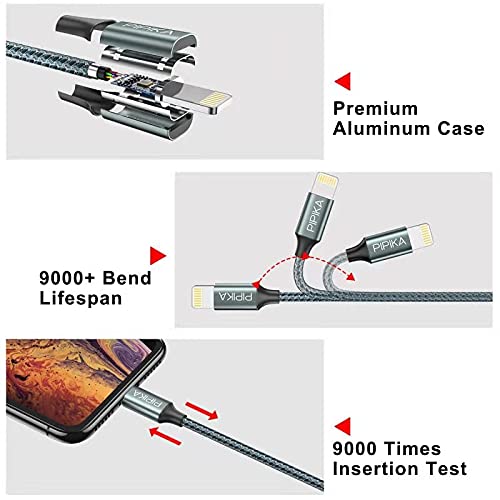 PIPIKA

Premium Aluminum Case

PIPIKA

PIPIKA

PIPIKA

9000+ Bend Lifespan

PIPIKA

9000 Times Insertion Test