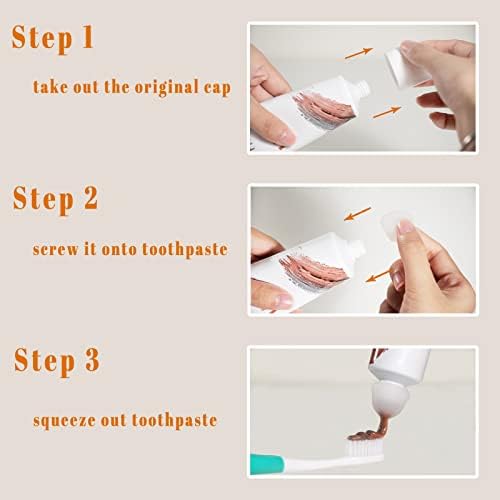 Step 1

take out the original cap

Step 2

screw it onto toothpaste

Step 3

squeeze out toothpaste