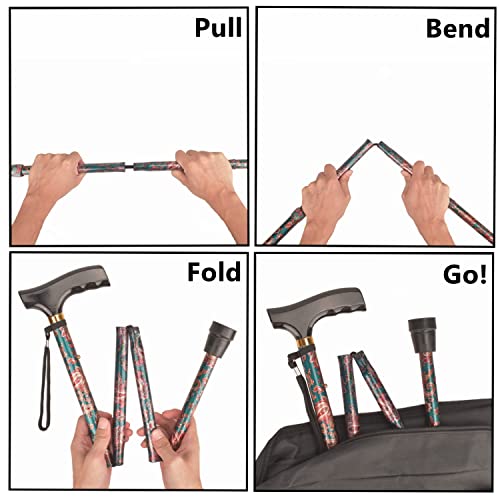 Pull

Bend

Fold

Go!