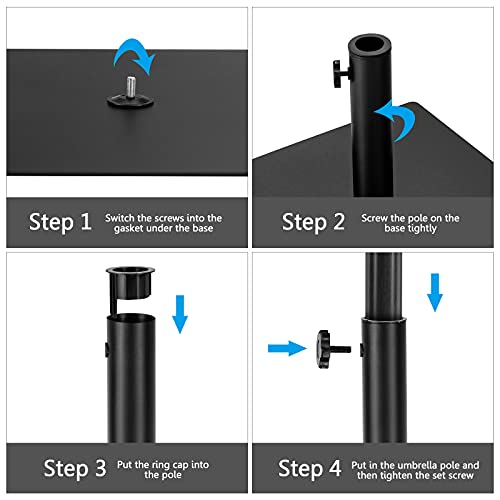 Step 1 Switch the screws into the gasket under the base

Step 2 Screw the pole on the base tightly

Step 3 Put the ring cap into the pole

Step 4 Put in the umbrella pole and then tighten the set screw