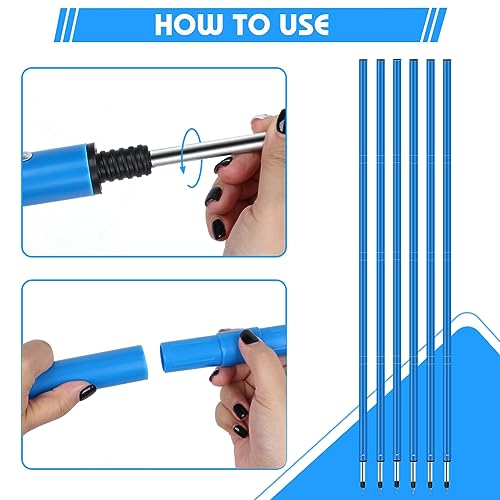 HOW TO USE