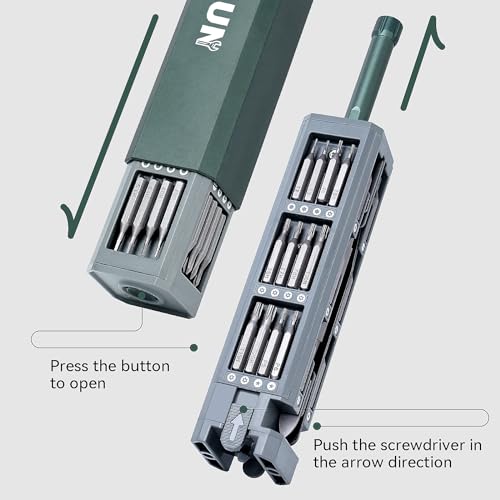 UN

Press the button to open

Push the screwdriver in the arrow direction