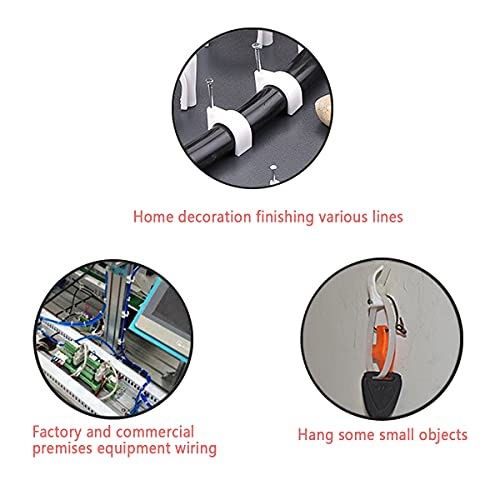 Home decoration finishing various lines

Factory and commercial premises equipment wiring

Hang some small objects