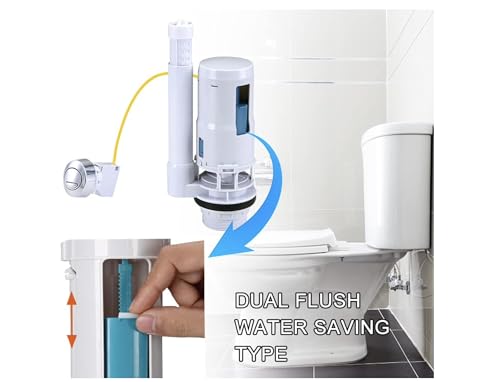 DUAL FLUSH
WATER SAVING
TYPE