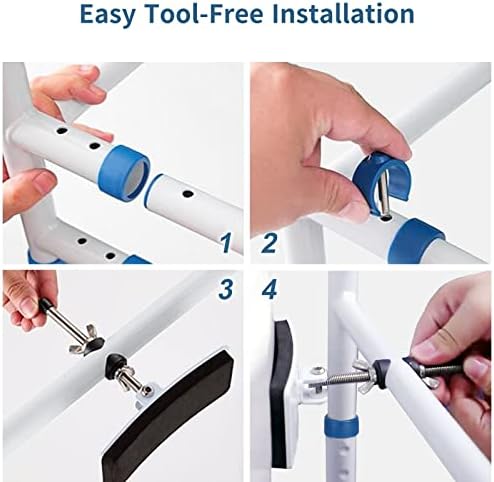 Easy Tool-Free Installation

1

2

3

4