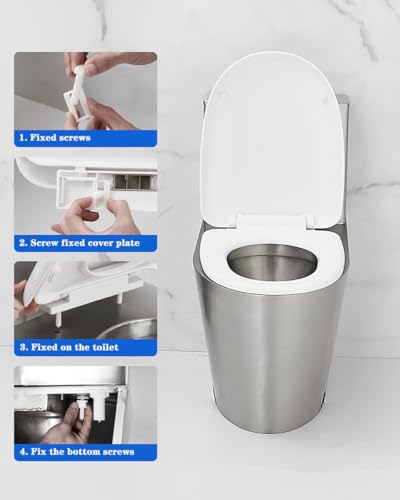 1. Fixed screws

2. Screw fixed cover plate

3. Fixed on the toilet

4. Fix the bottom screws