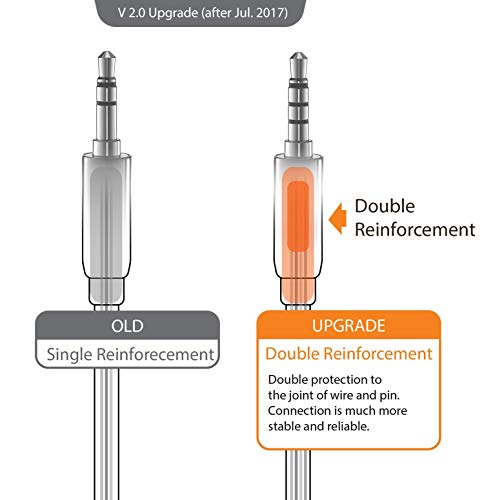 V 2.0 Upgrade (after Jul. 2017)

Double Reinforcement

OLD

Single Reinforecement

UPGRADE

Double Reinforcement

Double protection to the joint of wire and pin. Connection is much more stable and reliable.