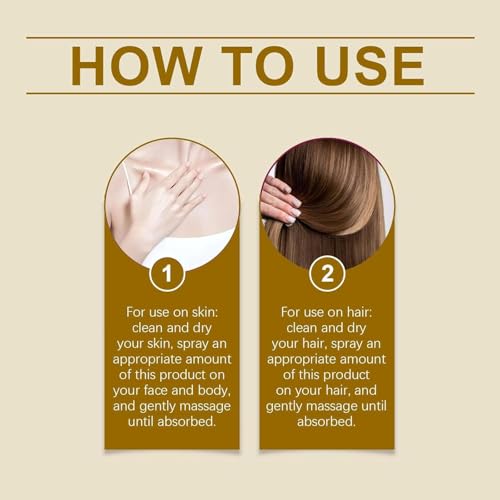 HOW TO USE

1

For use on skin: clean and dry your skin, spray an appropriate amount of this product on your face and body, and gently massage until absorbed.

2

For use on hair: clean and dry your hair, spray an appropriate amount of this product on your hair, and gently massage until absorbed.