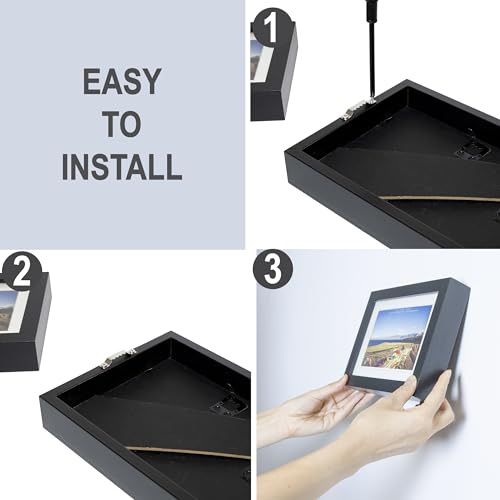 EASY TO INSTALL

1

2

3