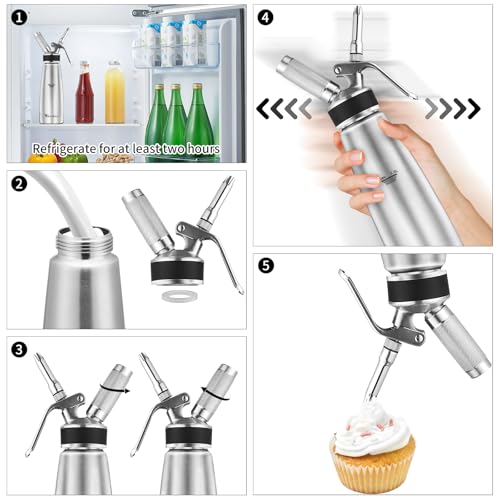 1
Refrigerate for at least two hours

2

3

4

5