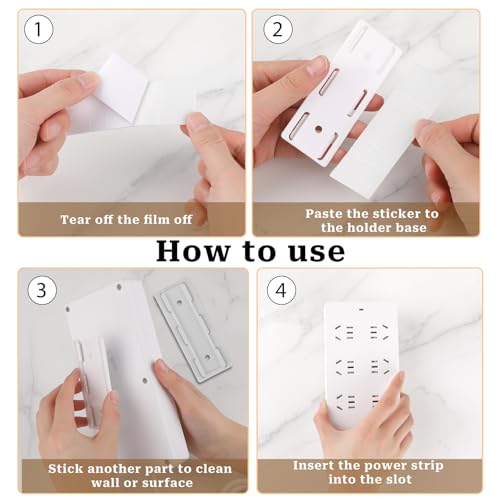 1

Tear off the film off

2

Paste the sticker to the holder base

How to use

3

Stick another part to clean wall or surface

4

Insert the power strip into the slot