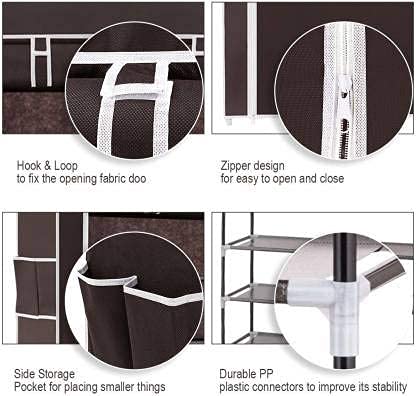 Hook & Loop
to fix the opening fabric doo

Zipper design
for easy to open and close

Side Storage
Pocket for placing smaller things

Durable PP
plastic connectors to improve its stability