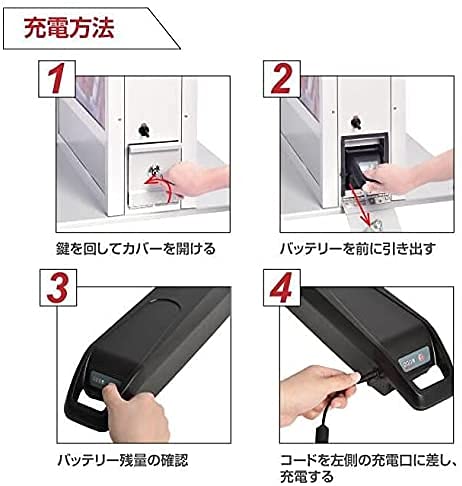 充電方法

1

鍵を回してカバーを開ける

2

バッテリーを前に引き出す

3

バッテリー残量の確認

4

コードを左側の充電口に差し、充電する