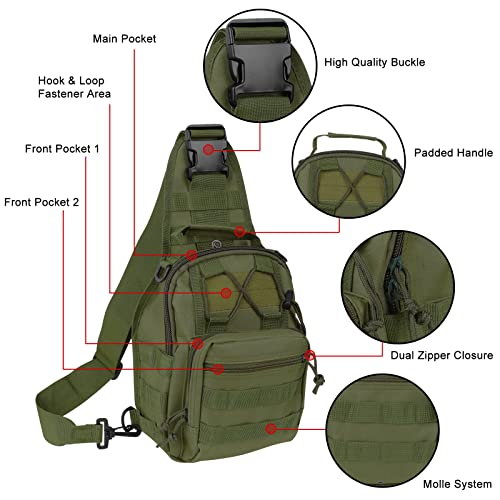 Main Pocket

Hook & Loop Fastener Area

Front Pocket 1

Front Pocket 2

High Quality Buckle

Padded Handle

Dual Zipper Closure

Molle System