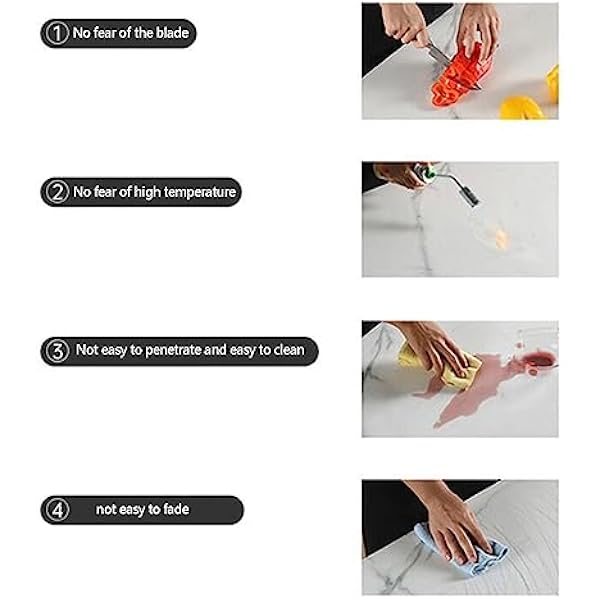 ① No fear of the blade

② No fear of high temperature

③ Not easy to penetrate and easy to clean

④ not easy to fade