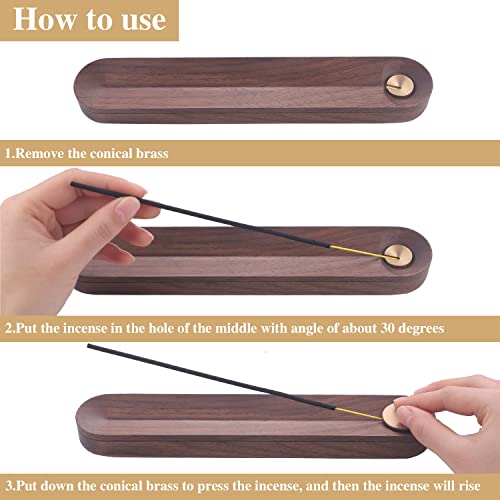 How to use

1.Remove the conical brass

2.Put the incense in the hole of the middle with angle of about 30 degrees

3.Put down the conical brass to press the incense, and then the incense will rise