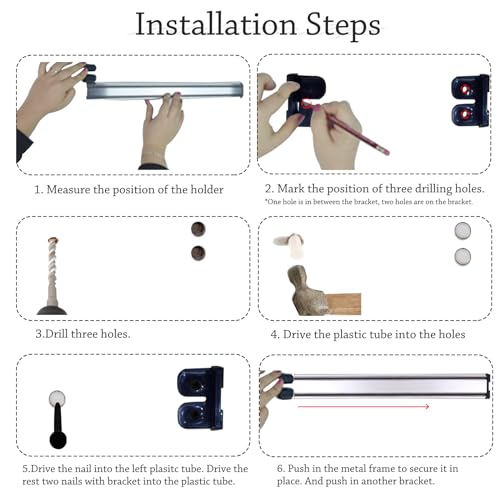 Installation Steps

1. Measure the position of the holder

2. Mark the position of three drilling holes.
*One hole is in between the bracket, two holes are on the bracket.

3.Drill three holes.

4. Drive the plastic tube into the holes

5.Drive the nail into the left plasitc tube. Drive the rest two nails with bracket into the plastic tube.

6. Push in the metal frame to secure it in place. And push in another bracket.