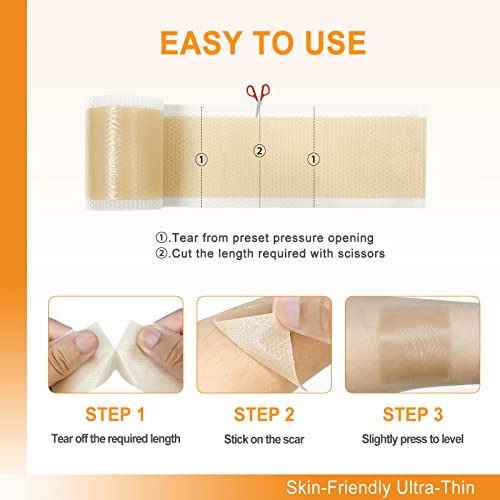 EASY TO USE

①
②
①

①.Tear from preset pressure opening
②.Cut the length required with scissors

STEP 1
Tear off the required length

STEP 2
Stick on the scar

STEP 3
Slightly press to level

Skin-Friendly Ultra-Thin