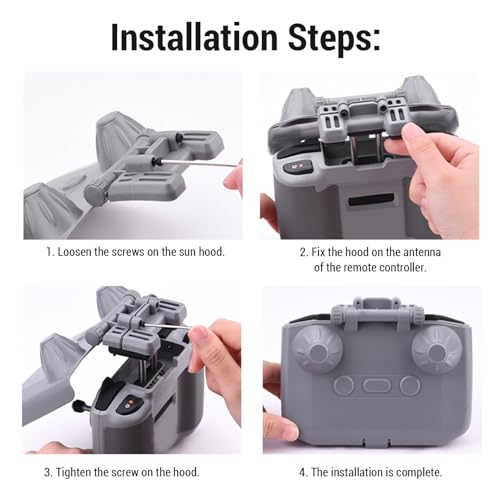 Installation Steps:

1. Loosen the screws on the sun hood.

2. Fix the hood on the antenna of the remote controller.

3. Tighten the screw on the hood.

4. The installation is complete.